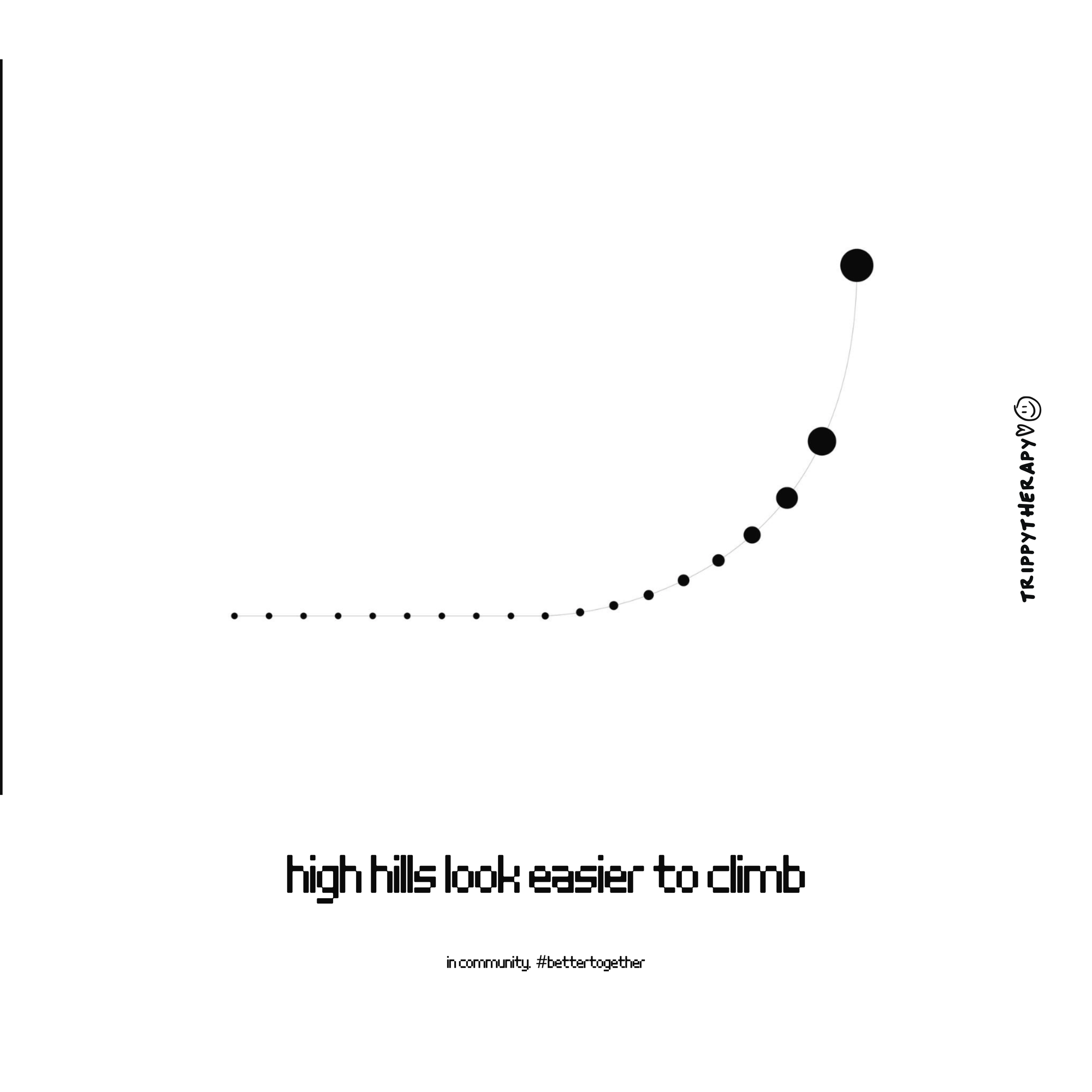 TRIPPYTHERAPY

high hills look easier to climb

in community. #bettertogether